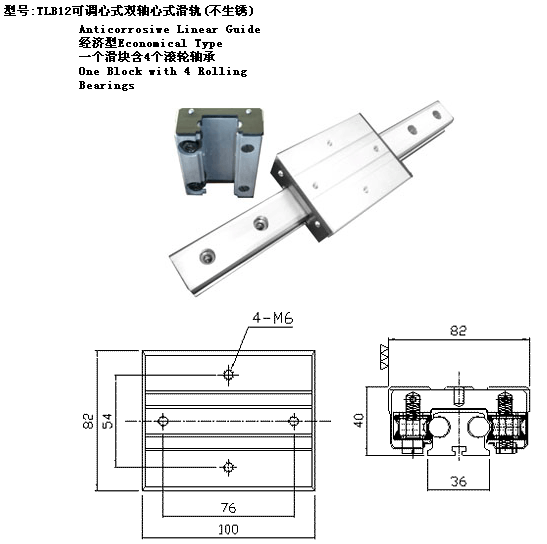 型号:TLB12可调心式双轴心式滑轨(不生锈)
Anticorrosive Linear Guide
经济型Economical Type
一个滑块含4个滚轮轴承
One Block with 4 Rolling Bearings

4-M6
82
54
76
100
82
40
36